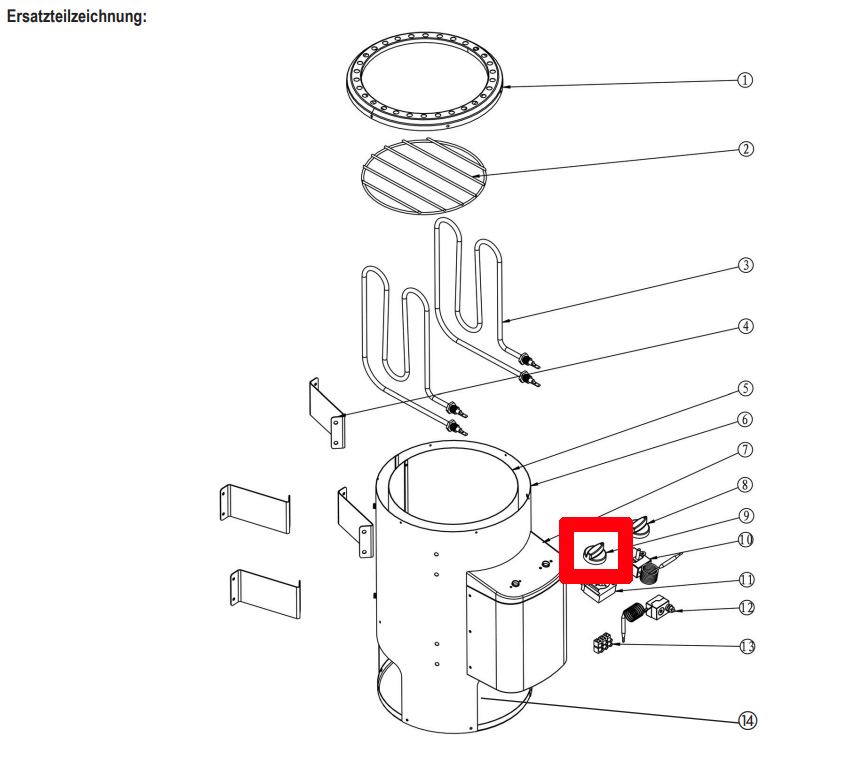 Ersatzteilzeichnung:

1
2
3
4
5
6
7
8
9
10
11
12
13
14